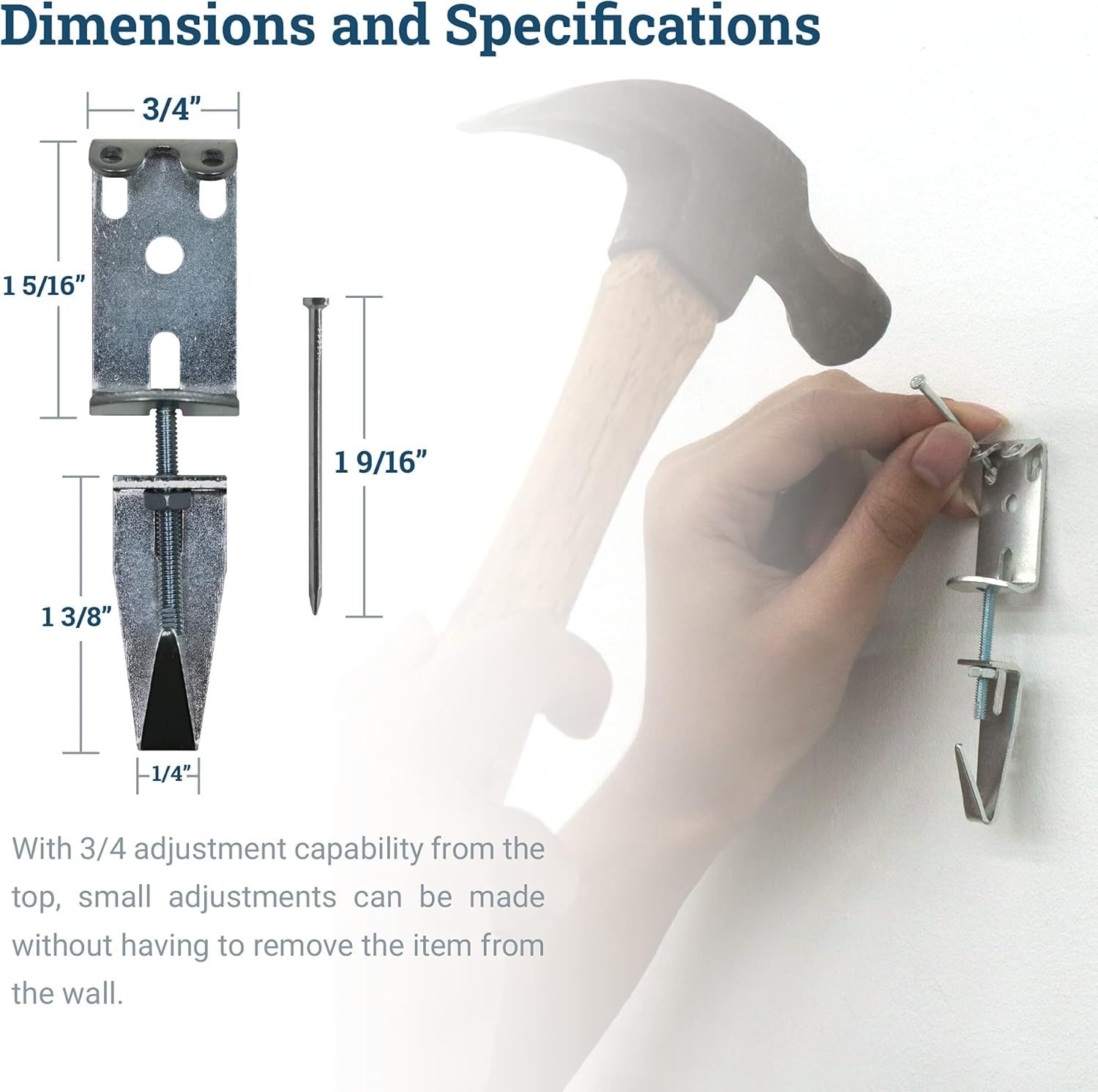 Dimensions and Specifications

3/4”

1 5/16”

1 9/16”

1 3/8”

1/4”

With 3/4 adjustment capability from the top, small adjustments can be made without having to remove the item from the wall.